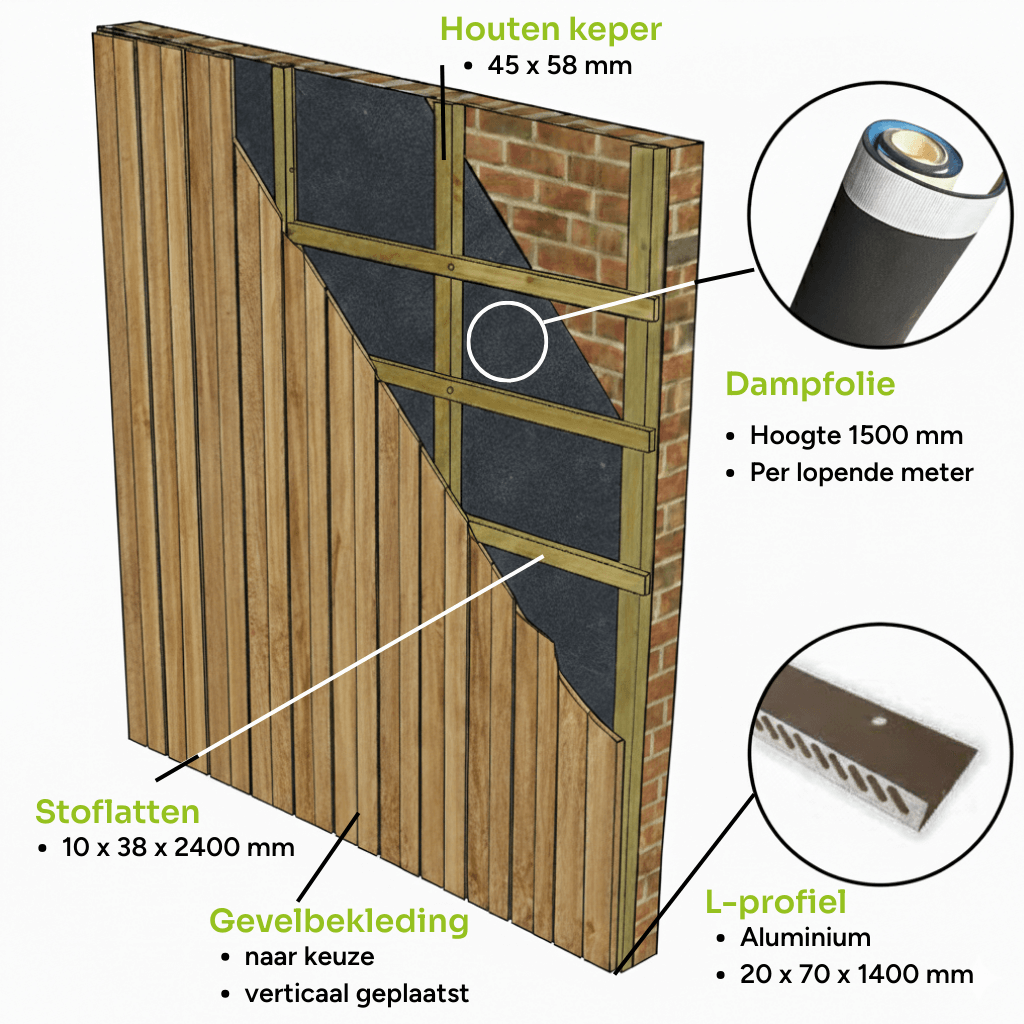 Houten keper
• 45 x 58 mm

Dampfolie
• Hoogte 1500 mm
• Per lopende meter

Stoflatten
• 10 x 38 x 2400 mm

Gevelbekleding
• naar keuze
• verticaal geplaatst

L-profiel
• Aluminium
• 20 x 70 x 1400 mm